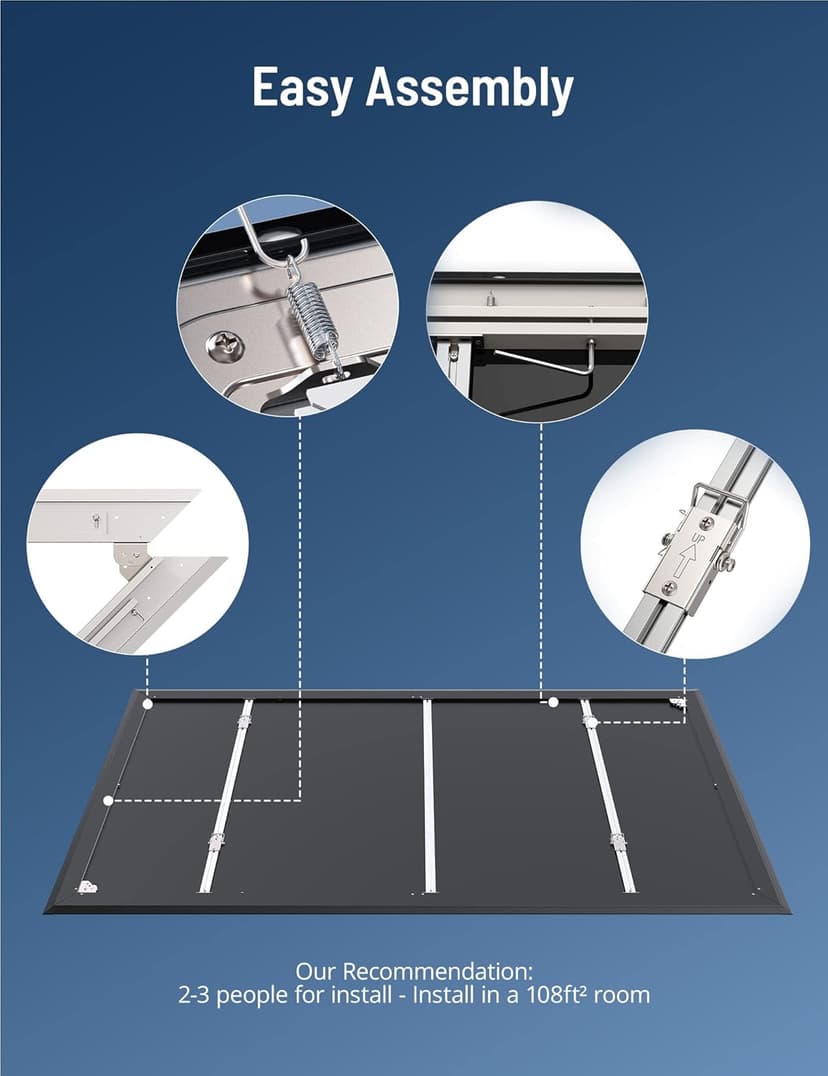 Easy Assembly

UP

Our Recommendation:
2-3 people for install - Install in a 108ft² room