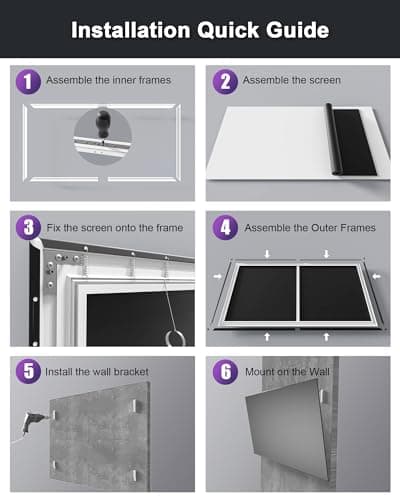 Installation Quick Guide

1 Assemble the inner frames

2 Assemble the screen

3 Fix the screen onto the frame

4 Assemble the Outer Frames

5 Install the wall bracket

6 Mount on the Wall