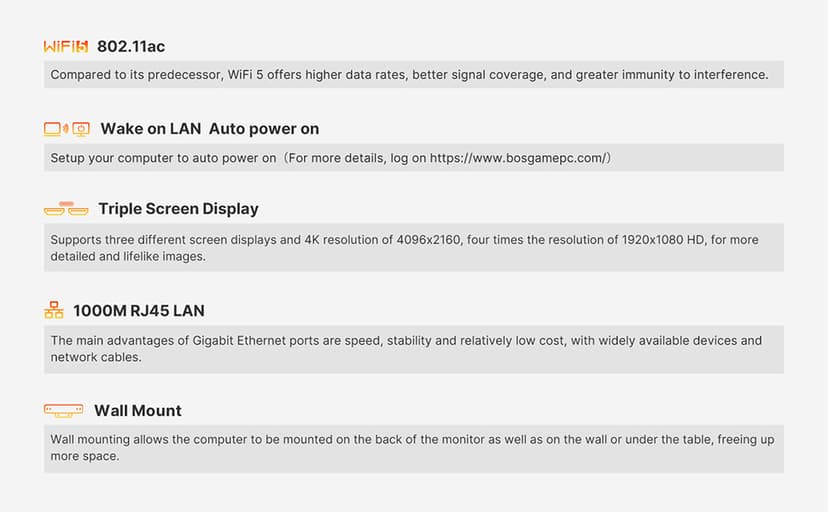 WiFi5 802.11ac

Compared to its predecessor, WiFi 5 offers higher data rates, better signal coverage, and greater immunity to interference.

Wake on LAN Auto power on

Setup your computer to auto power on（For more details, log on https://www.bosgamepc.com/）

Triple Screen Display

Supports three different screen displays and 4K resolution of 4096x2160, four times the resolution of 1920x1080 HD, for more detailed and lifelike images.

1000M RJ45 LAN

The main advantages of Gigabit Ethernet ports are speed, stability and relatively low cost, with widely available devices and network cables.

Wall Mount

Wall mounting allows the computer to be mounted on the back of the monitor as well as on the wall or under the table, freeing up more space.