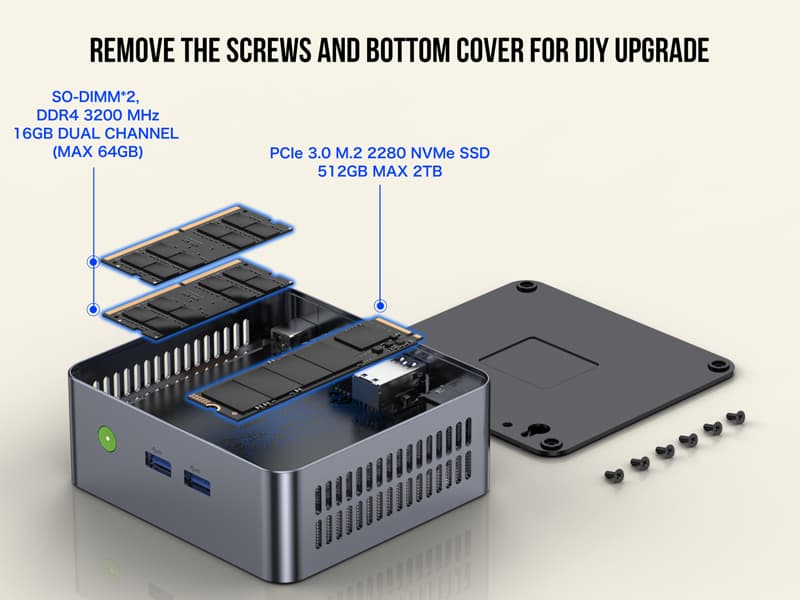 REMOVE THE SCREWS AND BOTTOM COVER FOR DIY UPGRADE

SO-DIMM*2,
DDR4 3200 MHz
16GB DUAL CHANNEL
(MAX 64GB)

PCIe 3.0 M.2 2280 NVMe SSD
512GB MAX 2TB